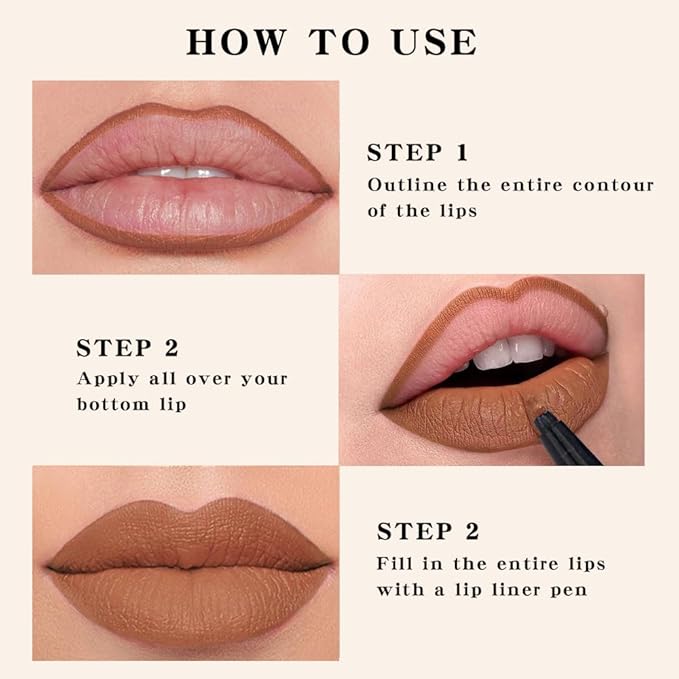 HOW TO USE

STEP 1
Outline the entire contour of the lips

STEP 2
Apply all over your bottom lip

STEP 2
Fill in the entire lips with a lip liner pen