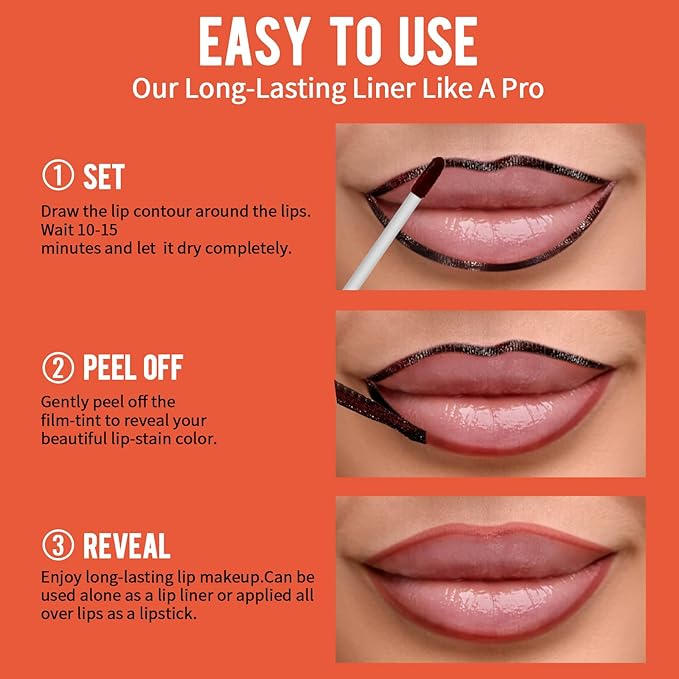 EASY TO USE

Our Long-Lasting Liner Like A Pro

① SET

Draw the lip contour around the lips. Wait 10-15 minutes and let it dry completely.

② PEEL OFF

Gently peel off the film-tint to reveal your beautiful lip-stain color.

③ REVEAL

Enjoy long-lasting lip makeup.Can be used alone as a lip liner or applied all over lips as a lipstick.