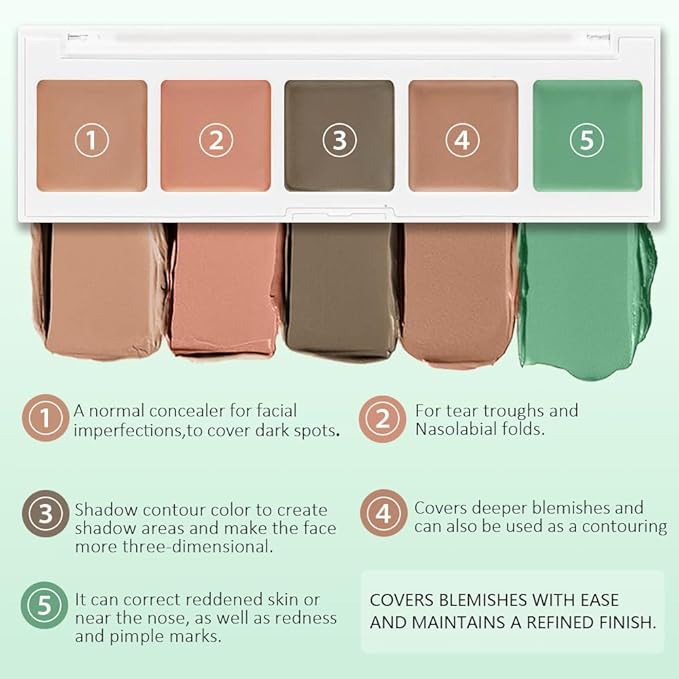 ①
②
③
④
⑤

① A normal concealer for facial imperfections,to cover dark spots.

② For tear troughs and Nasolabial folds.

③ Shadow contour color to create shadow areas and make the face more three-dimensional.

④ Covers deeper blemishes and can also be used as a contouring

⑤ It can correct reddened skin or near the nose, as well as redness and pimple marks.

COVERS BLEMISHES WITH EASE AND MAINTAINS A REFINED FINISH.