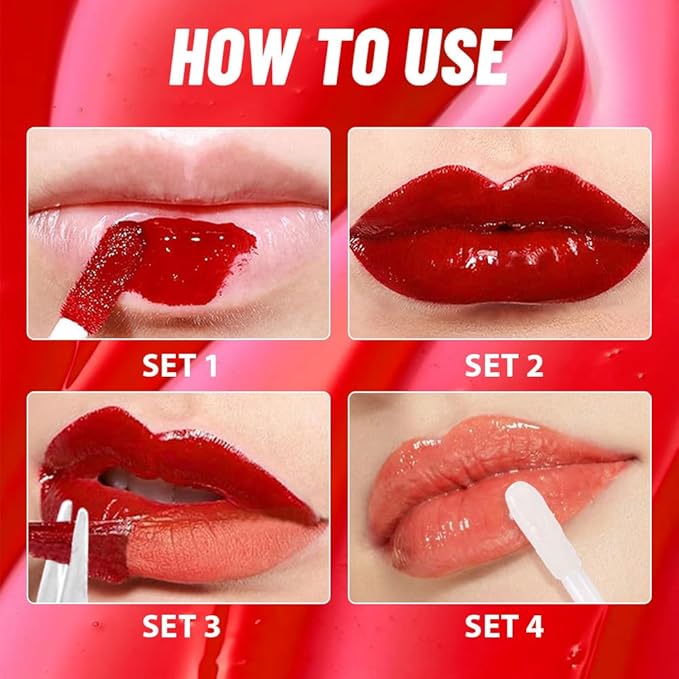 HOW TO USE

SET 1

SET 2

SET 3

SET 4