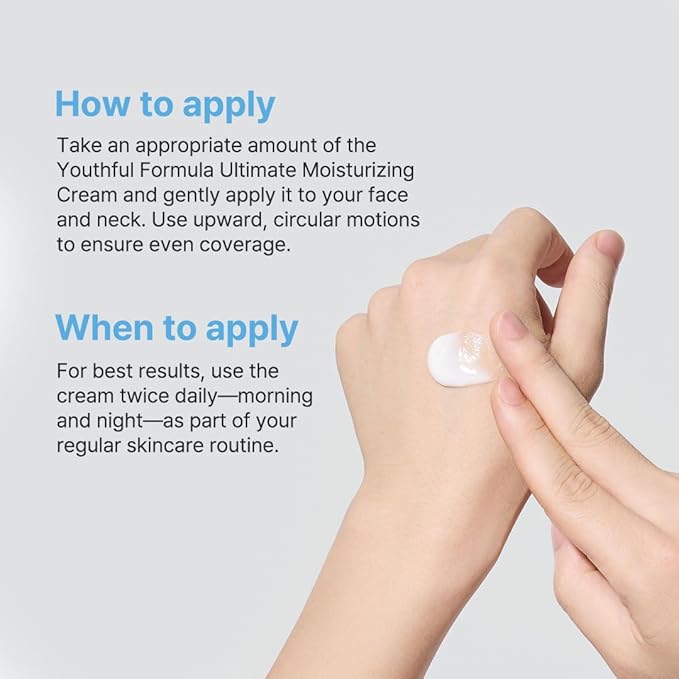 How to apply

Take an appropriate amount of the Youthful Formula Ultimate Moisturizing Cream and gently apply it to your face and neck. Use upward, circular motions to ensure even coverage.

When to apply

For best results, use the cream twice daily—morning and night—as part of your regular skincare routine.