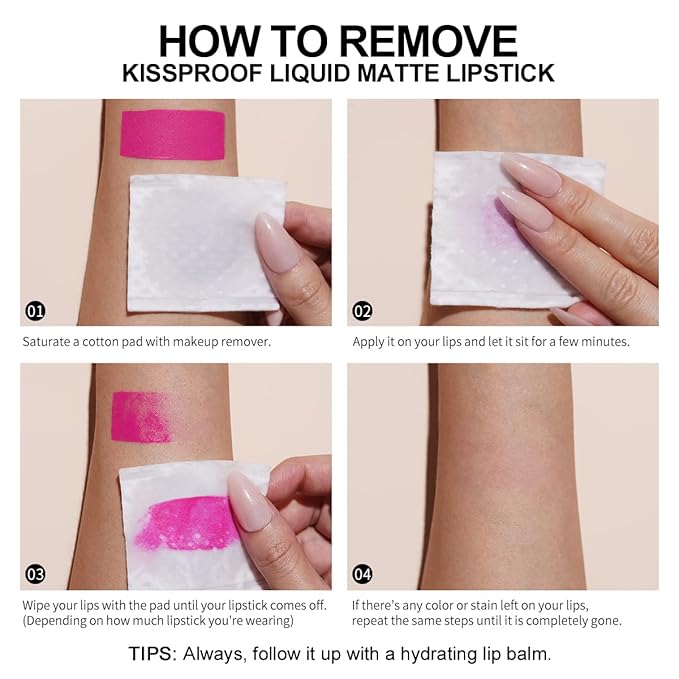 HOW TO REMOVE
KISSPROOF LIQUID MATTE LIPSTICK

01

Saturate a cotton pad with makeup remover.

02

Apply it on your lips and let it sit for a few minutes.

03

Wipe your lips with the pad until your lipstick comes off. (Depending on how much lipstick you're wearing)

04

If there's any color or stain left on your lips, repeat the same steps until it is completely gone.

TIPS: Always, follow it up with a hydrating lip balm.