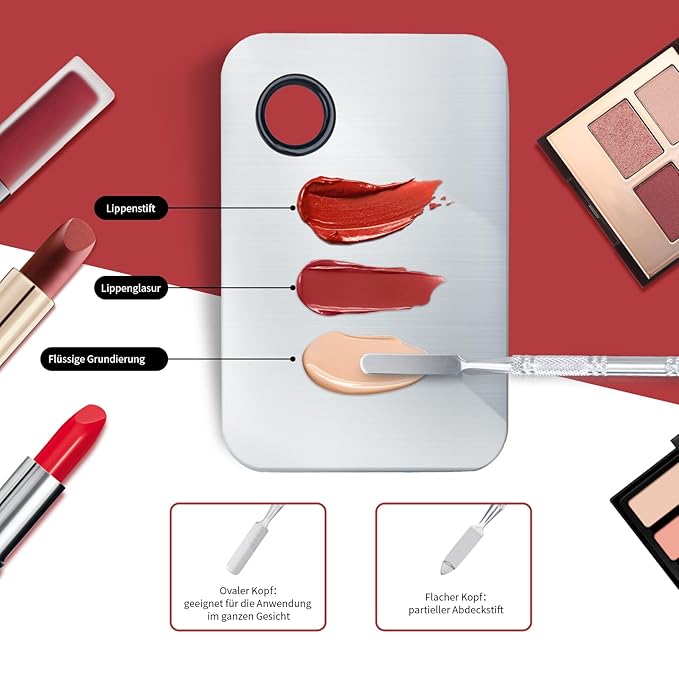 Lippenstift

Lippenglasur

Flüssige Grundierung

Ovaler Kopf:
geeignet für die Anwendung im ganzen Gesicht

Flacher Kopf:
partieller Abdeckstift