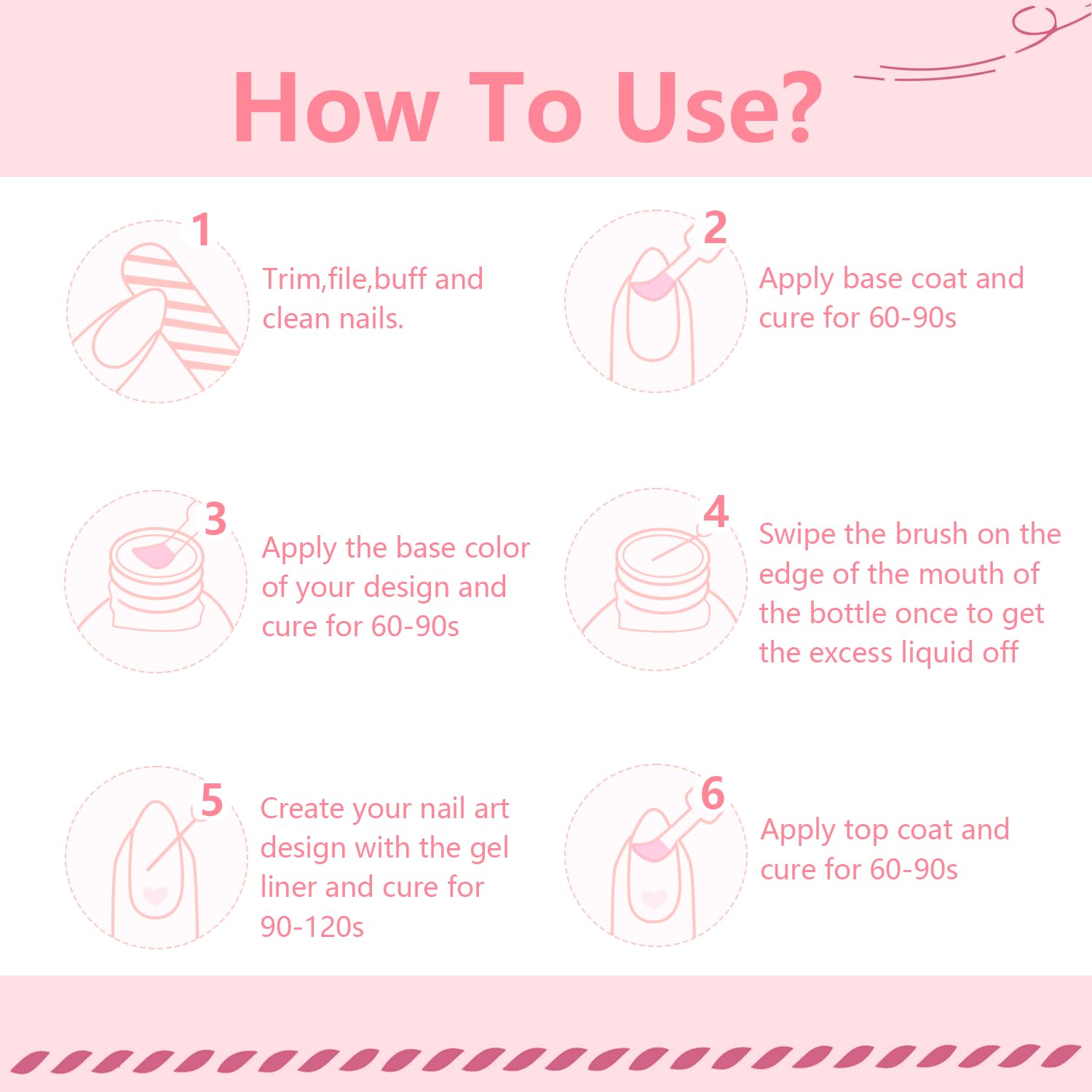 How To Use?

1
Trim,file,buff and clean nails.

2
Apply base coat and cure for 60-90s

3
Apply the base color of your design and cure for 60-90s

4
Swipe the brush on the edge of the mouth of the bottle once to get the excess liquid off

5
Create your nail art design with the gel liner and cure for 90-120s

6
Apply top coat and cure for 60-90s