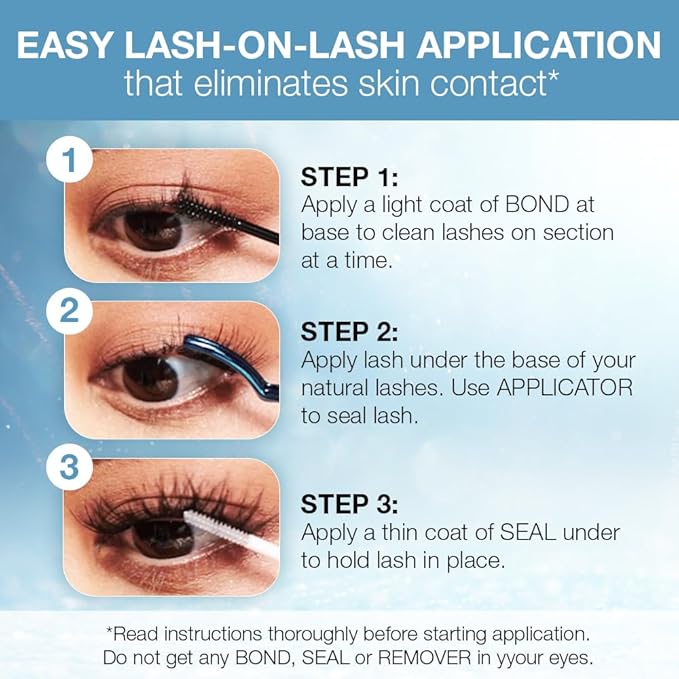 EASY LASH-ON-LASH APPLICATION
that eliminates skin contact*

1

STEP 1:
Apply a light coat of BOND at base to clean lashes on section at a time.

2

STEP 2:
Apply lash under the base of your natural lashes. Use APPLICATOR to seal lash.

3

STEP 3:
Apply a thin coat of SEAL under to hold lash in place.

*Read instructions thoroughly before starting application. Do not get any BOND, SEAL or REMOVER in yyour eyes.