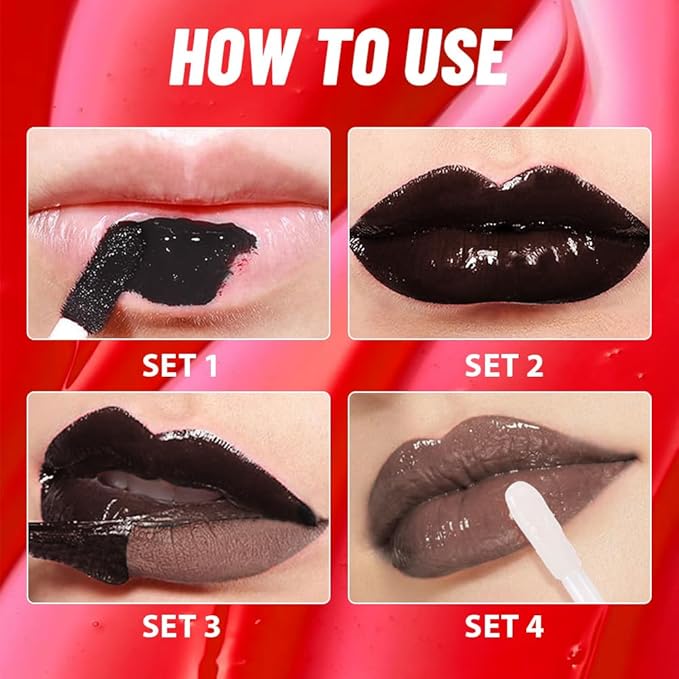 HOW TO USE

SET 1

SET 2

SET 3

SET 4