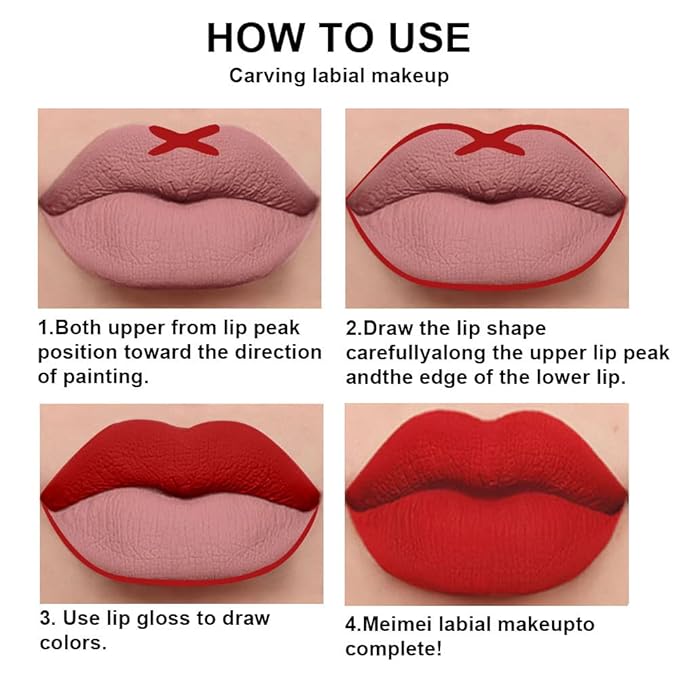 HOW TO USE
Carving labial makeup

1.Both upper from lip peak position toward the direction of painting.

2.Draw the lip shape carefullyalong the upper lip peak andthe edge of the lower lip.

3. Use lip gloss to draw colors.

4.Meimei labial makeupto complete!