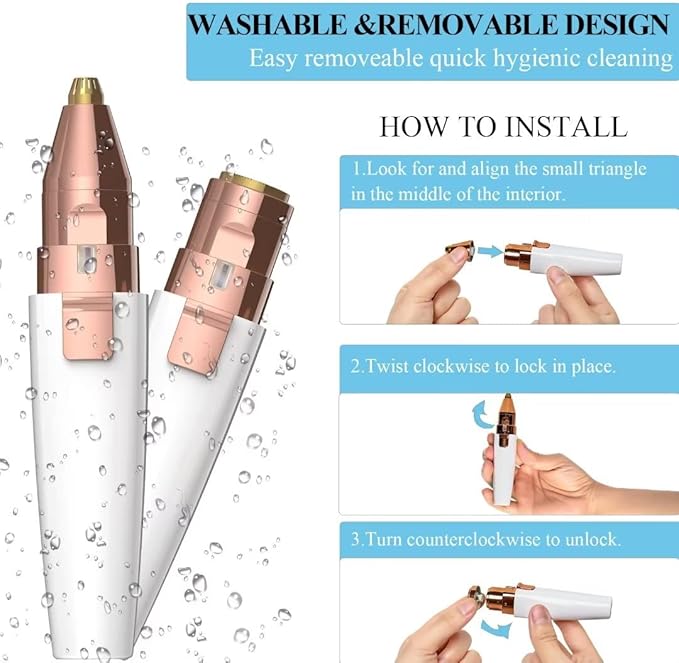 WASHABLE &REMOVABLE DESIGN
Easy removeable quick hygienic cleaning

HOW TO INSTALL

1.Look for and align the small triangle in the middle of the interior.

2.Twist clockwise to lock in place.

3.Turn counterclockwise to unlock.