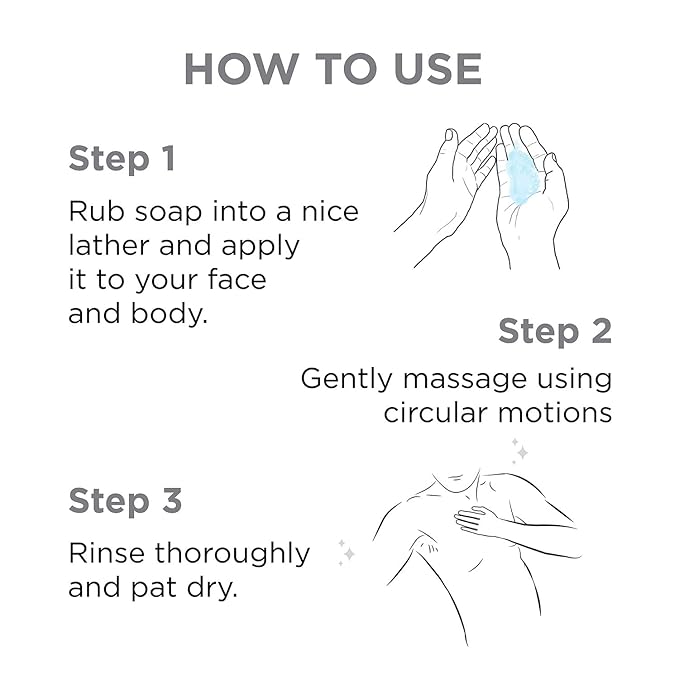 HOW TO USE

Step 1

Rub soap into a nice lather and apply it to your face and body.

Step 2

Gently massage using circular motions

Step 3

Rinse thoroughly and pat dry.