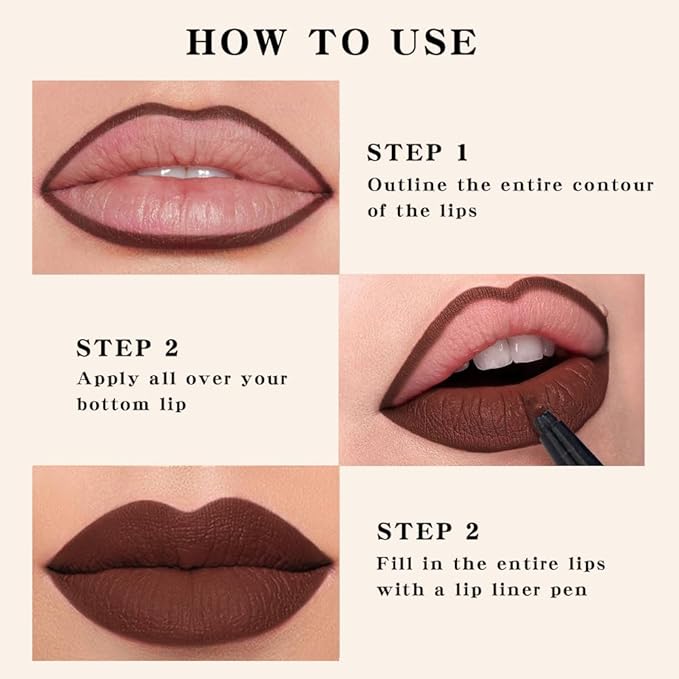 HOW TO USE

STEP 1
Outline the entire contour of the lips

STEP 2
Apply all over your bottom lip

STEP 2
Fill in the entire lips with a lip liner pen