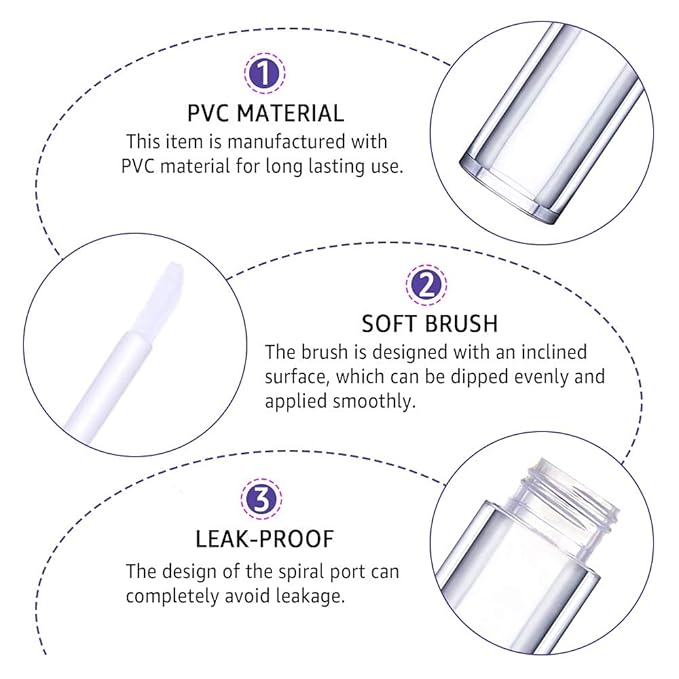 1
PVC MATERIAL
This item is manufactured with PVC material for long lasting use.

2
SOFT BRUSH
The brush is designed with an inclined surface, which can be dipped evenly and applied smoothly.

3
LEAK-PROOF
The design of the spiral port can completely avoid leakage.