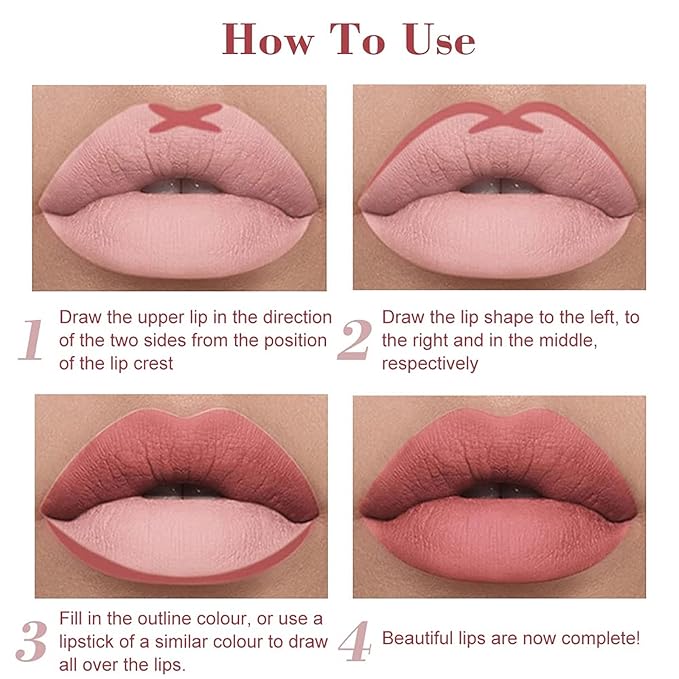 How To Use

1 Draw the upper lip in the direction of the two sides from the position of the lip crest

2 Draw the lip shape to the left, to the right and in the middle, respectively

3 Fill in the outline colour, or use a lipstick of a similar colour to draw all over the lips.

4 Beautiful lips are now complete!