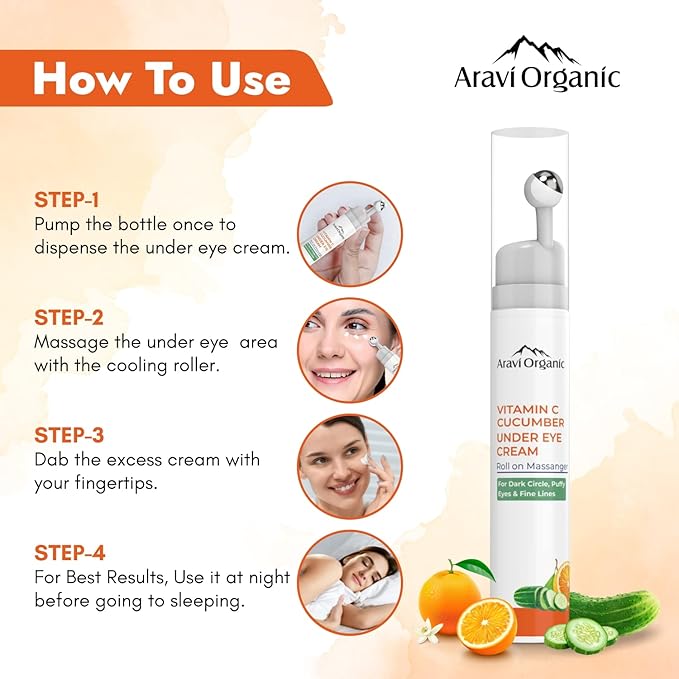 How To Use

Aravi Organic

STEP-1
Pump the bottle once to dispense the under eye cream.

STEP-2
Massage the under eye  area with the cooling roller.

STEP-3
Dab the excess cream with your fingertips.

STEP-4
For Best Results, Use it at night before going to sleeping.

Aravi Organic

VITAMIN C
CUCUMBER
UNDER EYE
CREAM
Roll on Massanger

For Dark Circle, Puffy Eyes & Fine Lines