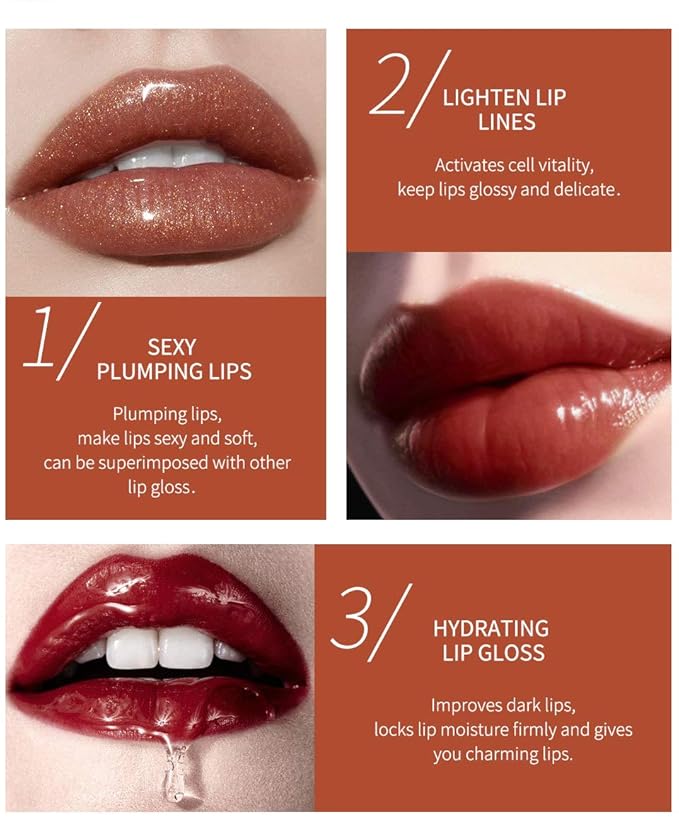 1/ SEXY PLUMPING LIPS

Plumping lips, make lips sexy and soft, can be superimposed with other lip gloss.

2/ LIGHTEN LIP LINES

Activates cell vitality, keep lips glossy and delicate.

3/ HYDRATING LIP GLOSS

Improves dark lips, locks lip moisture firmly and gives you charming lips.