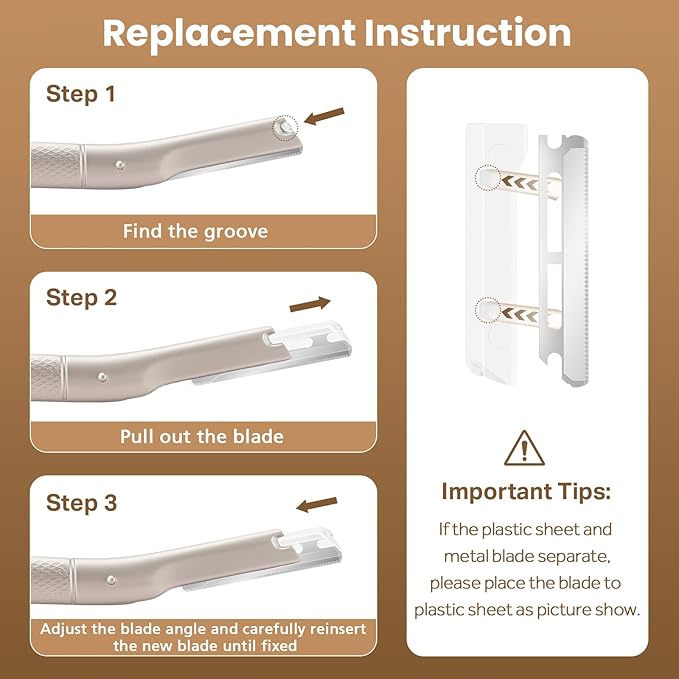 Replacement Instruction

Step 1

Find the groove

Step 2

Pull out the blade

Step 3

Adjust the blade angle and carefully reinsert the new blade until fixed

Important Tips:

If the plastic sheet and metal blade separate, please place the blade to plastic sheet as picture show.