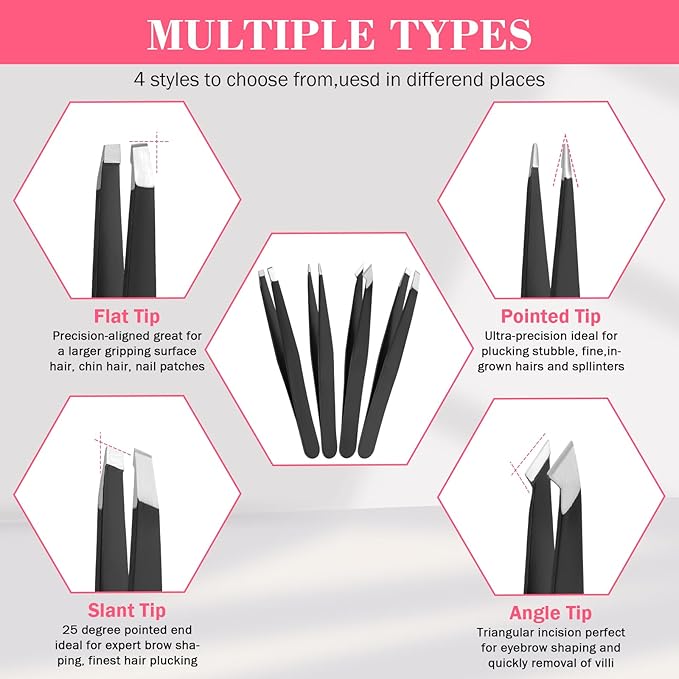 MULTIPLE TYPES

4 styles to choose from,uesd in differend places

Flat Tip
Precision-aligned great for a larger gripping surface hair, chin hair, nail patches

Pointed Tip
Ultra-precision ideal for plucking stubble, fine,ingrown hairs and spllinters

Slant Tip
25 degree pointed end ideal for expert brow shaping, finest hair plucking

Angle Tip
Triangular incision perfect for eyebrow shaping and quickly removal of villi