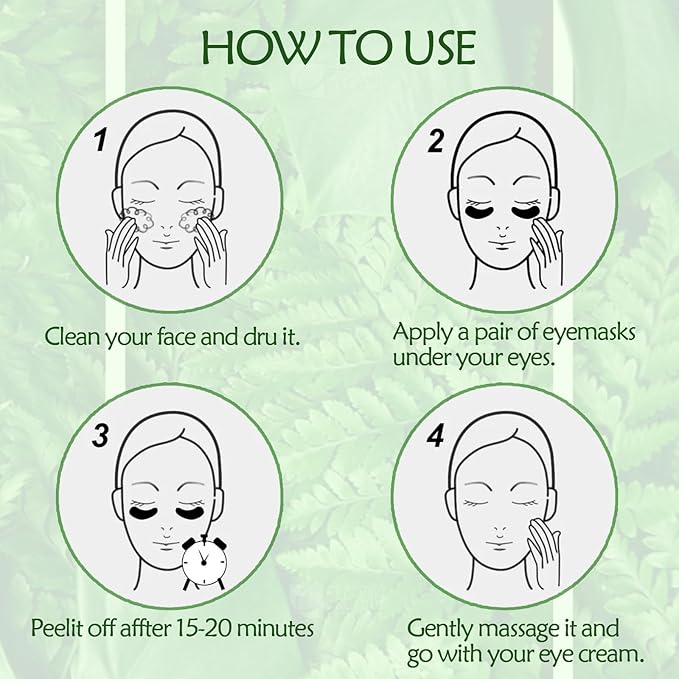 HOW TO USE

1

Clean your face and dru it.

2

Apply a pair of eyemasks under your eyes.

3

Peelit off affter 15-20 minutes

4

Gently massage it and go with your eye cream.