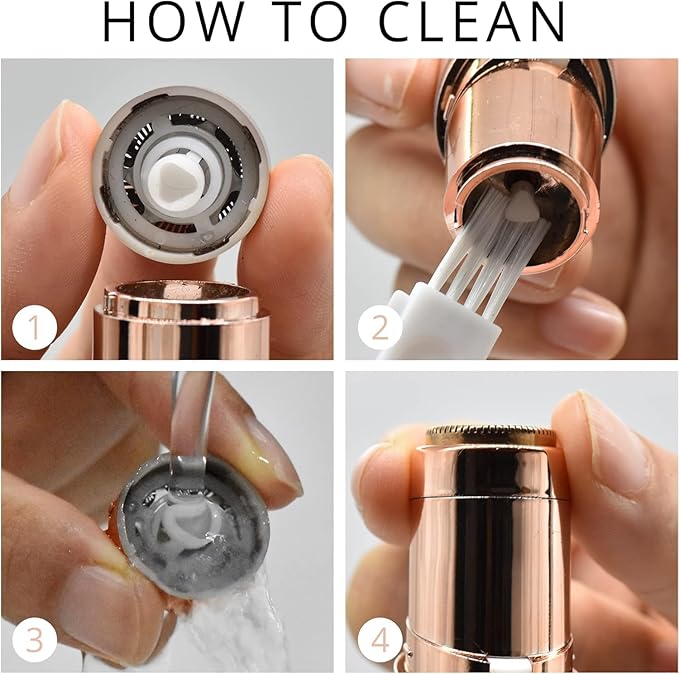 HOW TO CLEAN

1

2

3

4