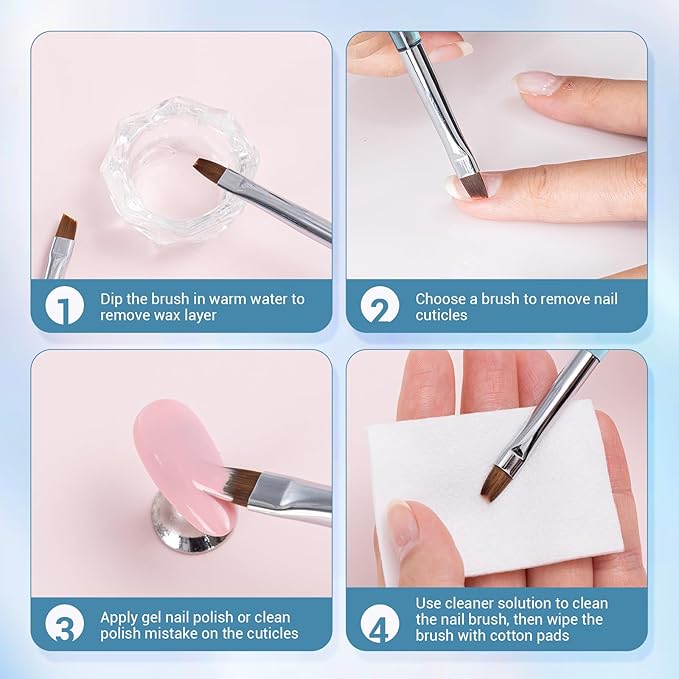 1 Dip the brush in warm water to remove wax layer

2 Choose a brush to remove nail cuticles

3 Apply gel nail polish or clean polish mistake on the cuticles

4 Use cleaner solution to clean the nail brush, then wipe the brush with cotton pads