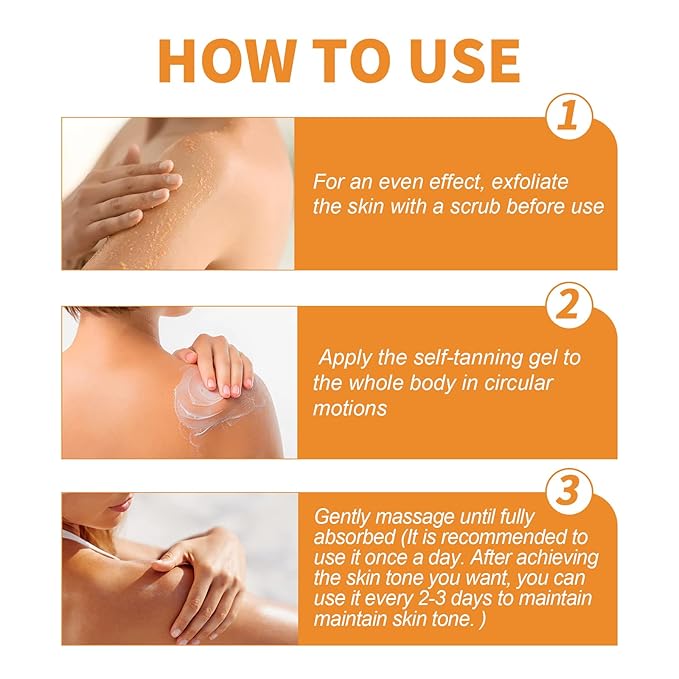 HOW TO USE

1

For an even effect, exfoliate the skin with a scrub before use

2

Apply the self-tanning gel to the whole body in circular motions

3

Gently massage until fully absorbed (It is recommended to use it once a day. After achieving the skin tone you want, you can use it every 2-3 days to maintain maintain skin tone. )