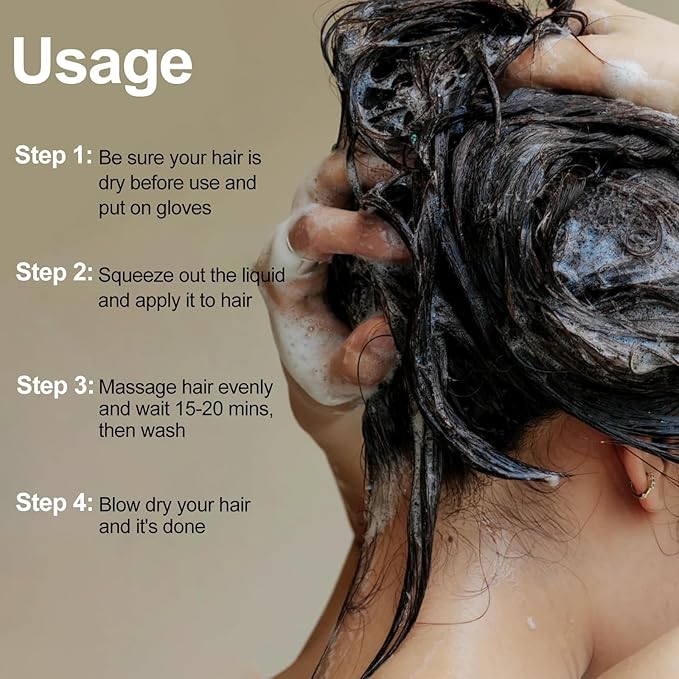 Usage

Step 1: Be sure your hair is dry before use and put on gloves

Step 2: Squeeze out the liquid and apply it to hair

Step 3: Massage hair evenly and wait 15-20 mins, then wash

Step 4: Blow dry your hair and it's done