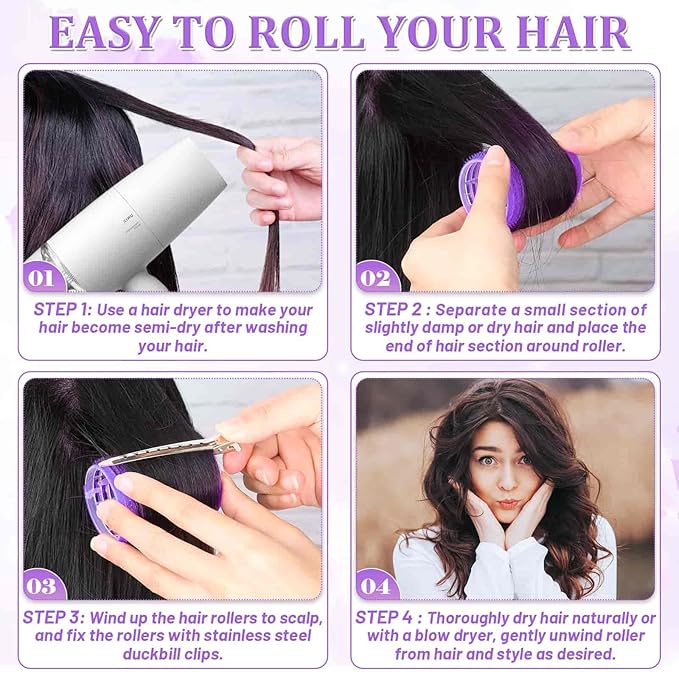 EASY TO ROLL YOUR HAIR

01

STEP 1: Use a hair dryer to make your hair become semi-dry after washing your hair.

02

STEP 2 : Separate a small section of slightly damp or dry hair and place the end of hair section around roller.

03

STEP 3: Wind up the hair rollers to scalp, and fix the rollers with stainless steel duckbill clips.

04

STEP 4 : Thoroughly dry hair naturally or with a blow dryer, gently unwind roller from hair and style as desired.