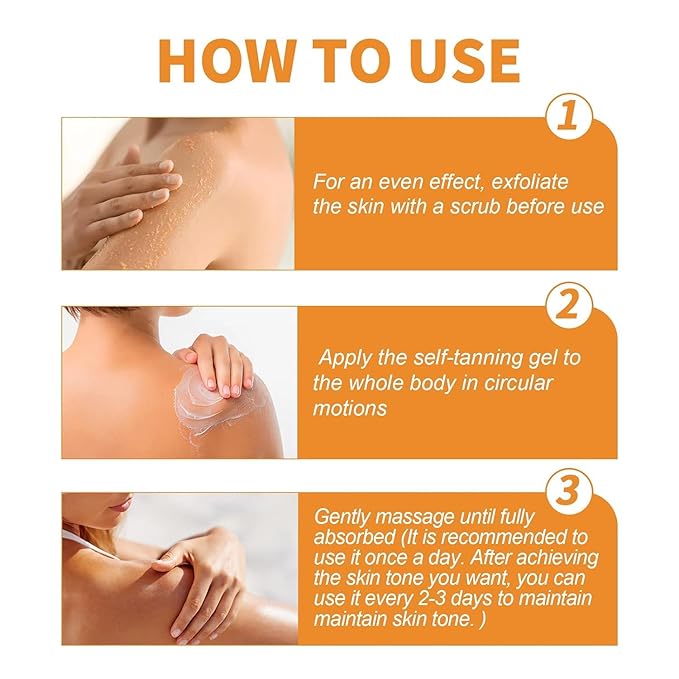 HOW TO USE

1

For an even effect, exfoliate the skin with a scrub before use

2

Apply the self-tanning gel to the whole body in circular motions

3

Gently massage until fully absorbed (It is recommended to use it once a day. After achieving the skin tone you want, you can use it every 2-3 days to maintain maintain skin tone. )