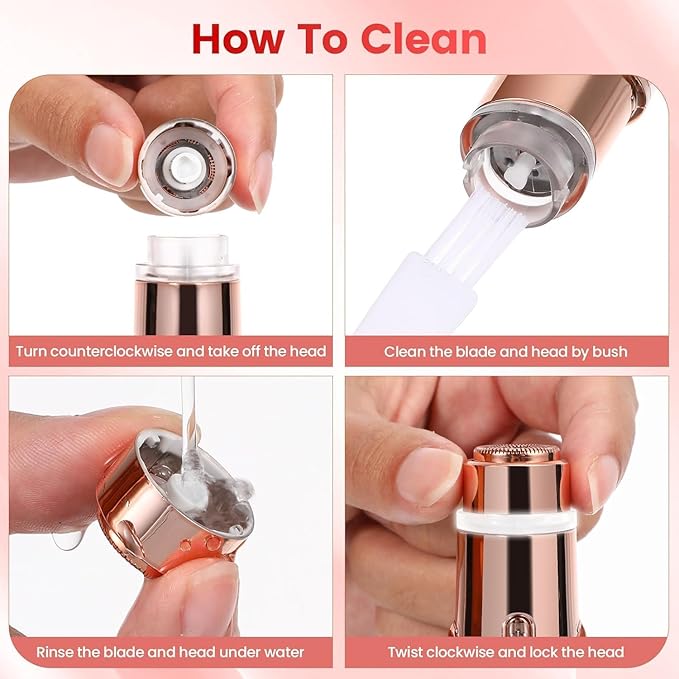 How To Clean

Turn counterclockwise and take off the head

Clean the blade and head by bush

Rinse the blade and head under water

Twist clockwise and lock the head