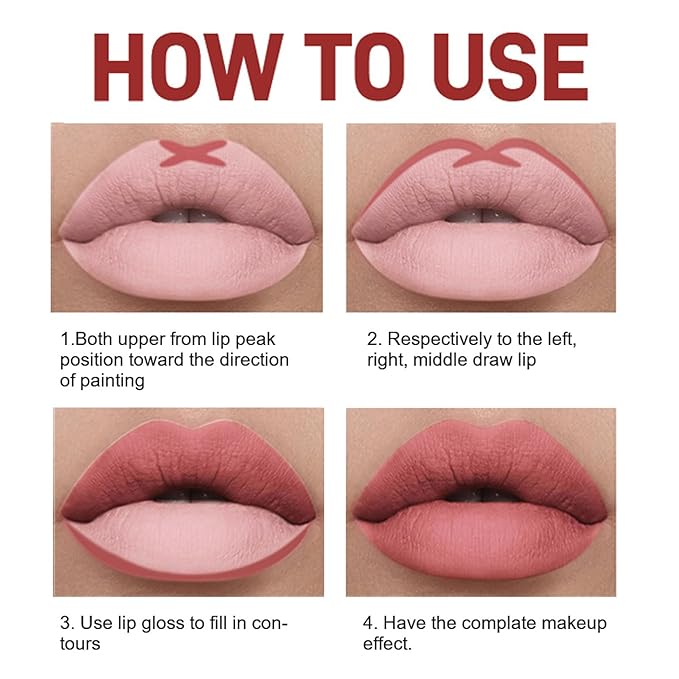 HOW TO USE

1.Both upper from lip peak position toward the direction of painting

2. Respectively to the left, right, middle draw lip

3. Use lip gloss to fill in contours

4. Have the complate makeup effect.