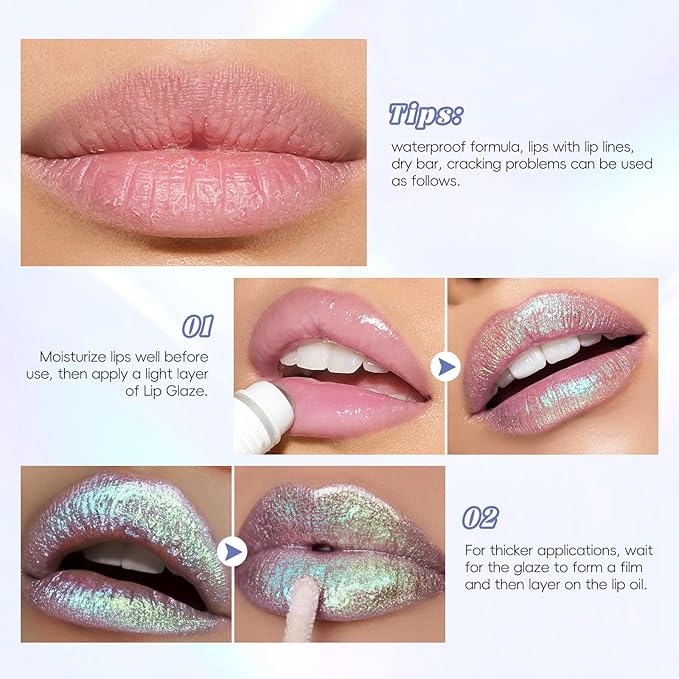 Tips:

waterproof formula, lips with lip lines, dry bar, cracking problems can be used as follows.

01

Moisturize lips well before use, then apply a light layer of Lip Glaze.

02

For thicker applications, wait for the glaze to form a film and then layer on the lip oil.