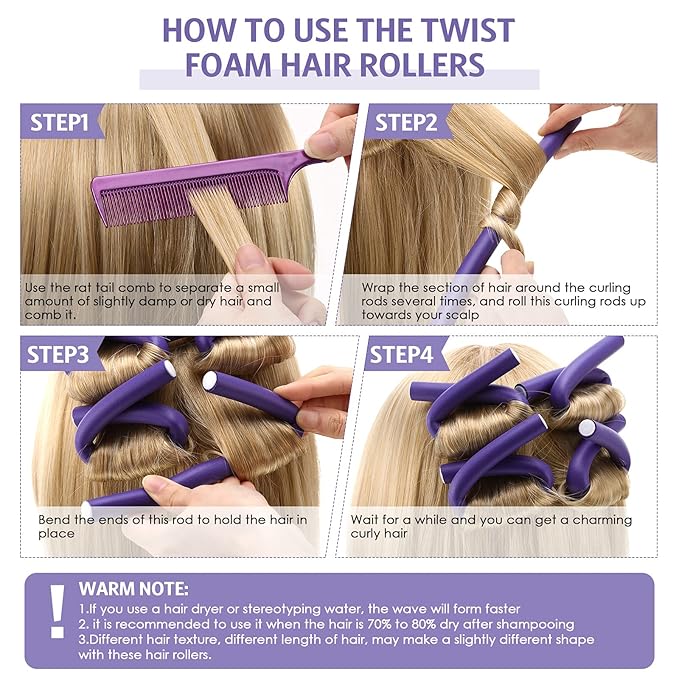 HOW TO USE THE TWIST FOAM HAIR ROLLERS

STEP1

Use the rat tail comb to separate a small amount of slightly damp or dry hair and comb it.

STEP2

Wrap the section of hair around the curling rods several times, and roll this curling rods up towards your scalp

STEP3

Bend the ends of this rod to hold the hair in place

STEP4

Wait for a while and you can get a charming curly hair

!

WARM NOTE:

1.If you use a hair dryer or stereotyping water, the wave will form faster
2. it is recommended to use it when the hair is 70% to 80% dry after shampooing
3.Different hair texture, different length of hair, may make a slightly different shape with these hair rollers.