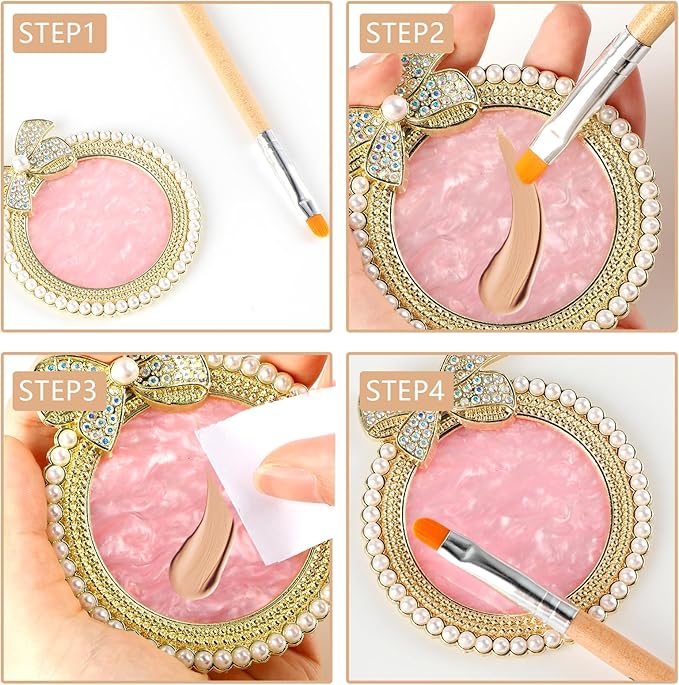 STEP1

STEP2

STEP3

STEP4