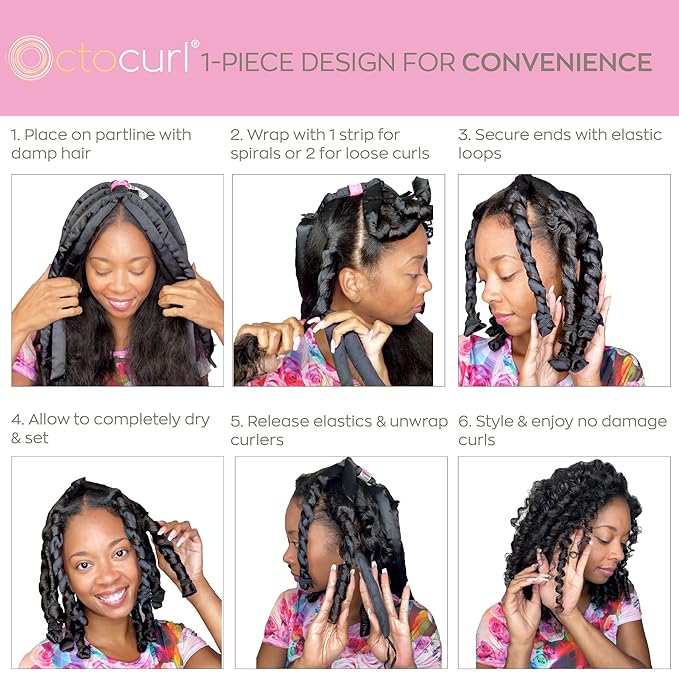 Octocurl® 1-PIECE DESIGN FOR CONVENIENCE

1. Place on partline with damp hair

2. Wrap with 1 strip for spirals or 2 for loose curls

3. Secure ends with elastic loops

4. Allow to completely dry & set

5. Release elastics & unwrap curlers

6. Style & enjoy no damage curls