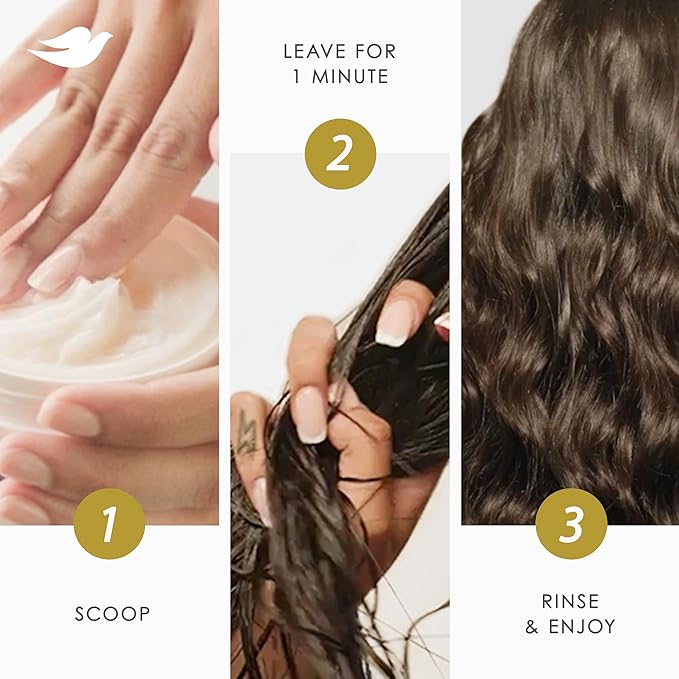 1

SCOOP

LEAVE FOR 1 MINUTE

2

3

RINSE & ENJOY