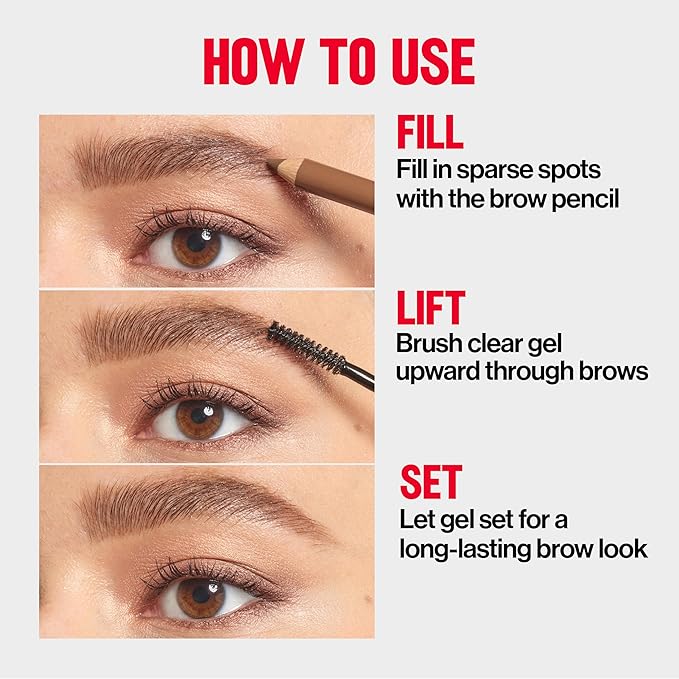 HOW TO USE

FILL
Fill in sparse spots with the brow pencil

LIFT
Brush clear gel upward through brows

SET
Let gel set for a long-lasting brow look