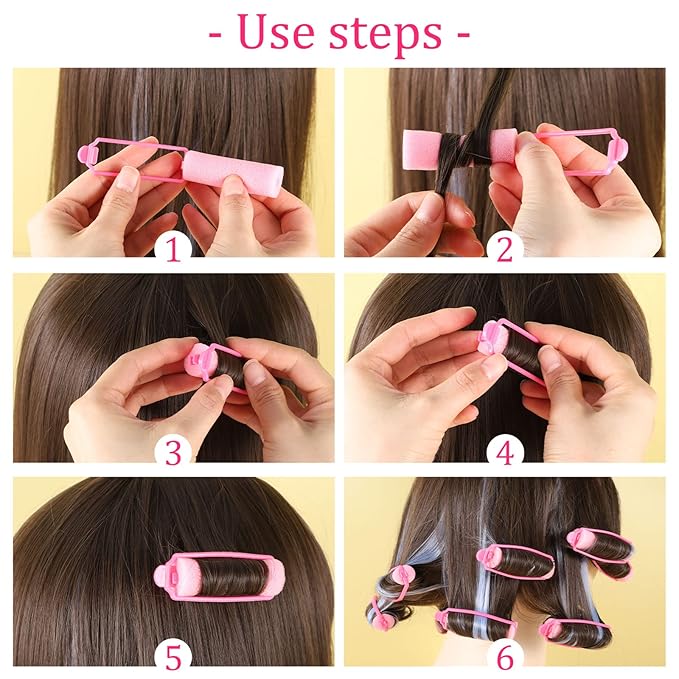 - Use steps -

1

2

3

4

5

6