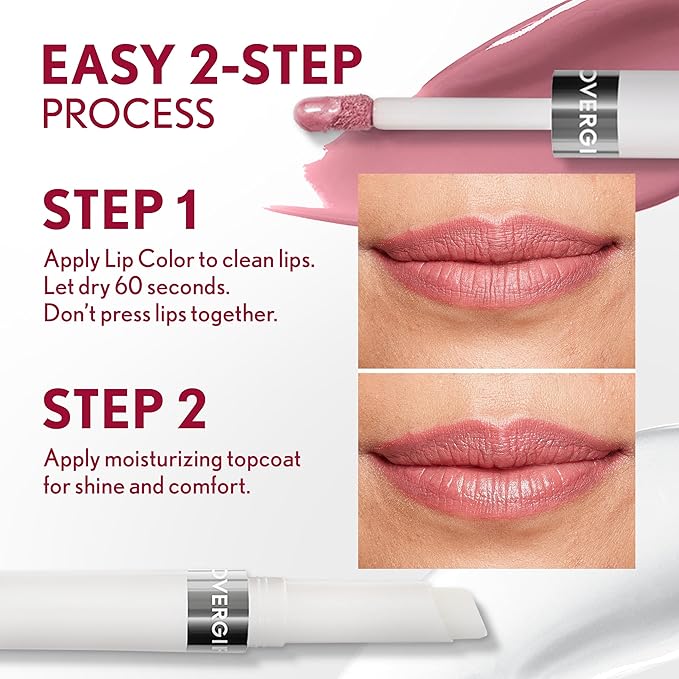 EASY 2-STEP
PROCESS

OVERGI

STEP 1
Apply Lip Color to clean lips.
Let dry 60 seconds.
Don't press lips together.

STEP 2
Apply moisturizing topcoat for shine and comfort.

OVERGI